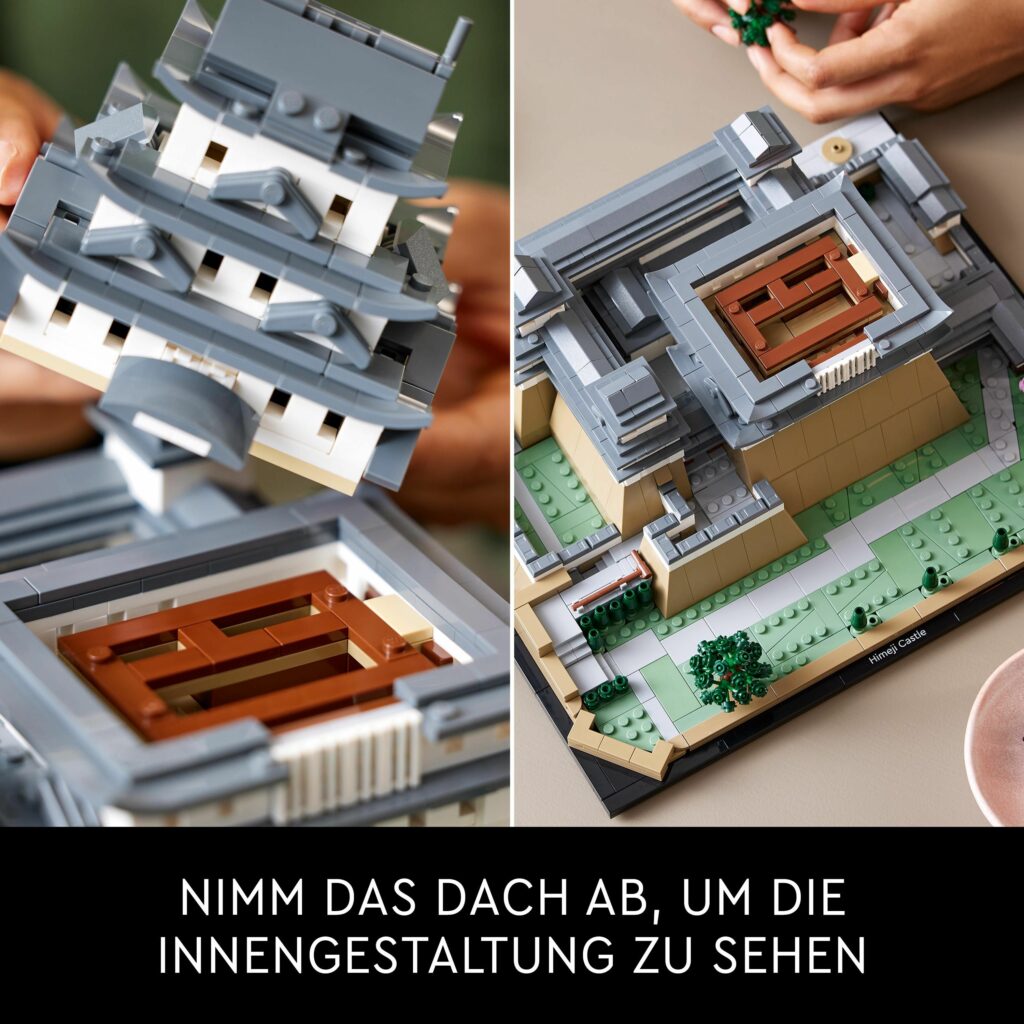 Himeji Castle

NIMM DAS DACH AB, UM DIE INNENGESTALTUNG ZU SEHEN